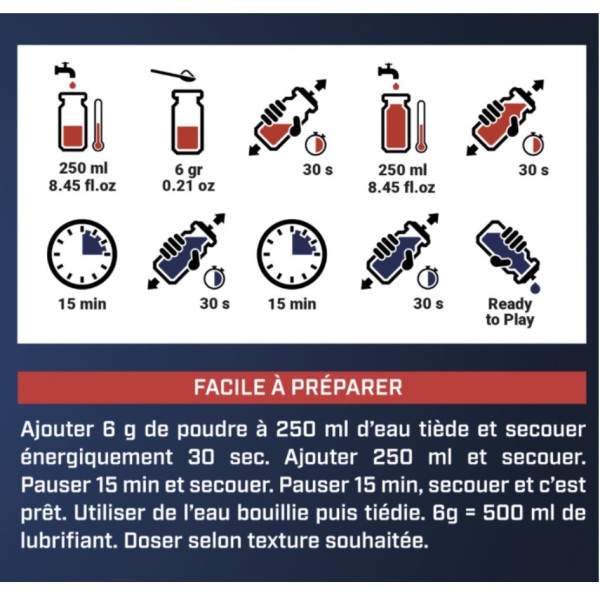 250 ml
8.45 fl.oz

6 gr
0.21 oz

30 s

250 ml
8.45 fl.oz

30 s

15 min

30 s

15 min

30 s

Ready to Play

FACILE À PRÉPARER

Ajouter 6 g de poudre à 250 ml d'eau tiède et secouer énergiquement 30 sec. Ajouter 250 ml et secouer. Pauser 15 min et secouer. Pauser 15 min, secouer et c'est prêt. Utiliser de l'eau bouillie puis tiédie. 6g = 500 ml de lubrifiant. Doser selon texture souhaitée.