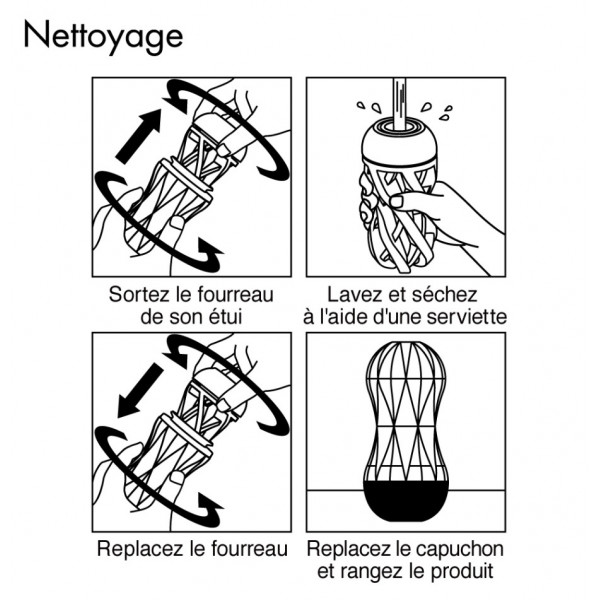 Nettoyage

Sortez le fourreau de son étui

Lavez et séchez à l'aide d'une serviette

Replacez le fourreau

Replacez le capuchon et rangez le produit