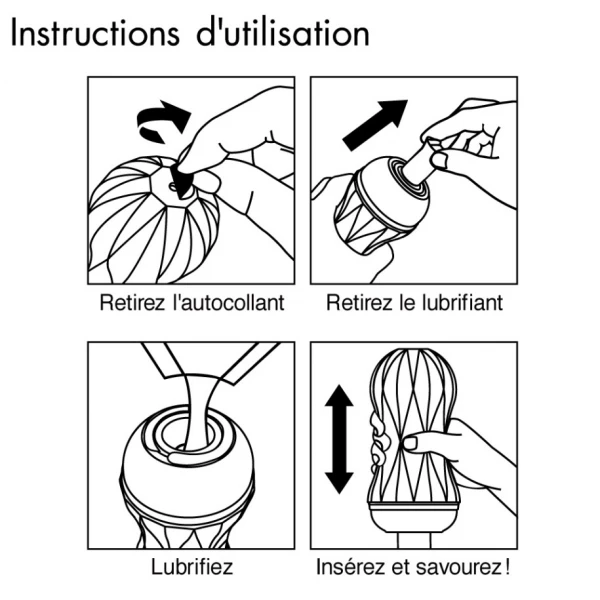 Instructions d'utilisation

Retirez l'autocollant

Retirez le lubrifiant

Lubrifiez

Insérez et savourez !