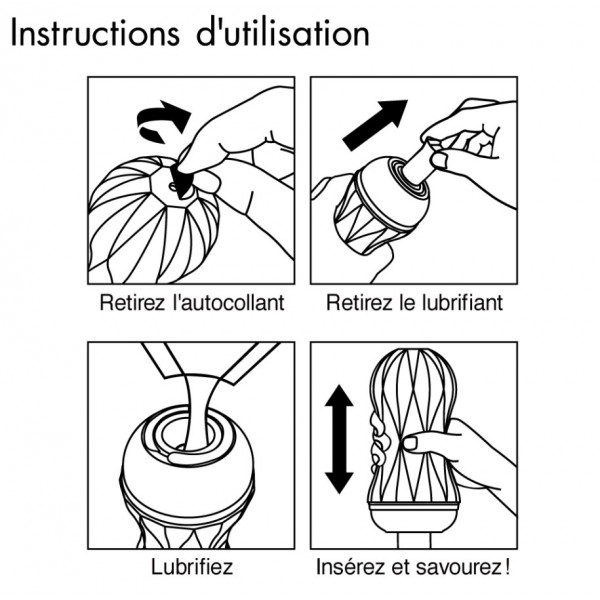 Instructions d'utilisation

Retirez l'autocollant

Retirez le lubrifiant

Lubrifiez

Insérez et savourez !